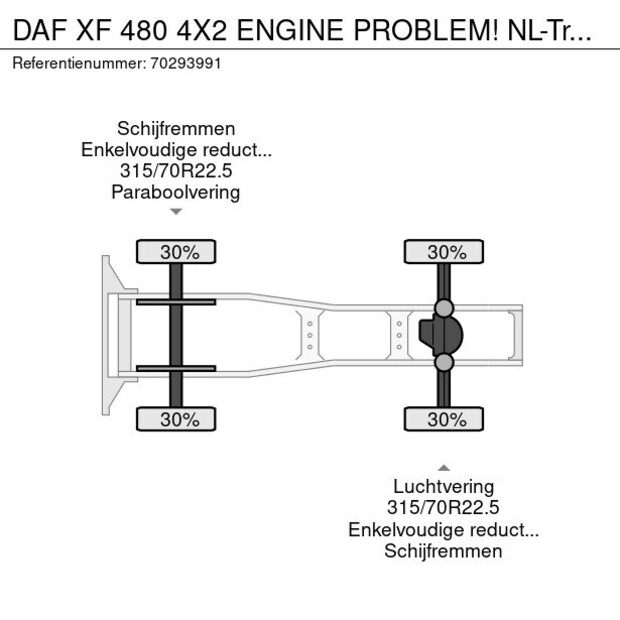 DAF XF 480 4X2 ENGINE PROBLEM! NL-Tr...

Referentienummer: 70293991

Schijfremmen
Enkelvoudige reduct...
315/70R22.5
Paraboolvering

30%

30%

30%

30%

Luchtvering
315/70R22.5
Enkelvoudige reduct...
Schijfremmen