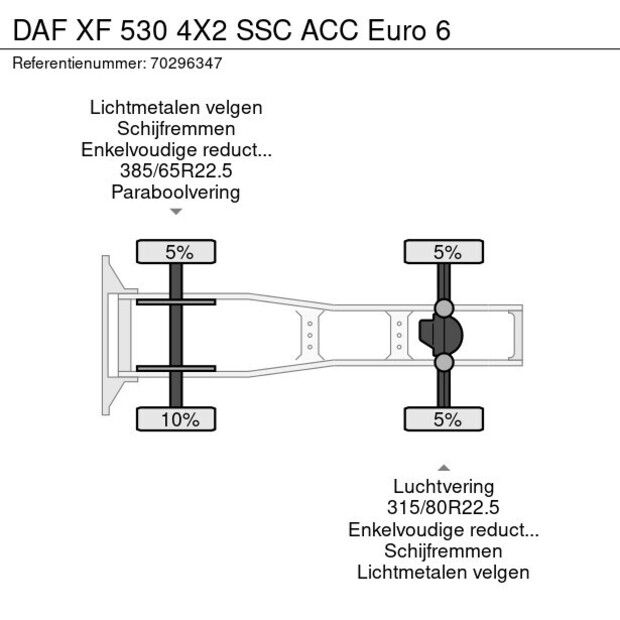 DAF XF 530 4X2 SSC ACC Euro 6

Referentienummer: 70296347

Lichtmetalen velgen
Schijfremmen
Enkelvoudige reduct...
385/65R22.5
Paraboolvering

5%

5%

10%

5%

Luchtvering
315/80R22.5
Enkelvoudige reduct...
Schijfremmen
Lichtmetalen velgen