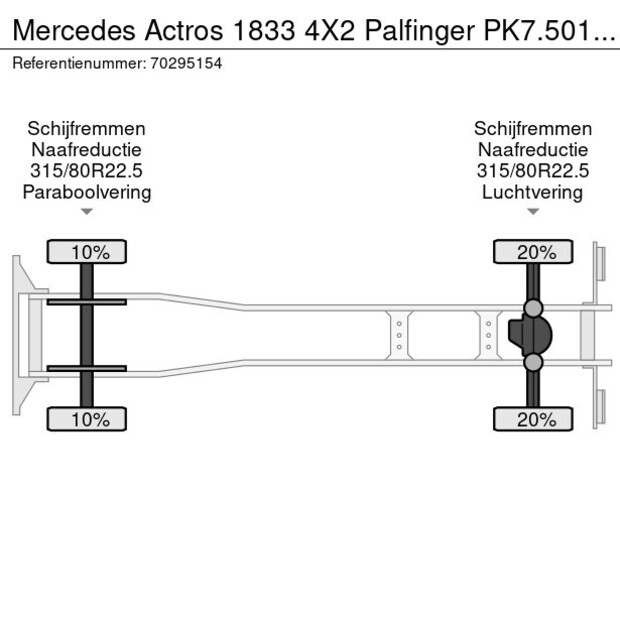 Mercedes Actros 1833 4X2 Palfinger PK7.501...
Referentienummer: 70295154

Schijfremmen
Naafreductie
315/80R22.5
Paraboolvering

Schijfremmen
Naafreductie
315/80R22.5
Luchtvering

10%

20%

10%

20%