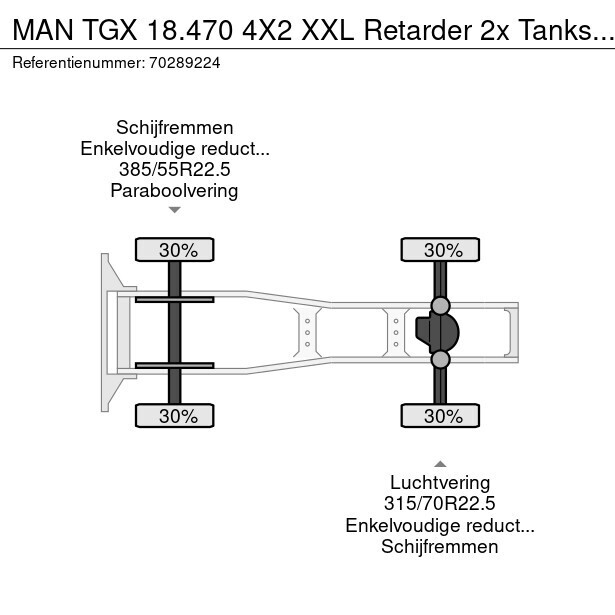 MAN TGX 18.470 4X2 XXL Retarder 2x Tanks...
Referentienummer: 70289224

Schijfremmen
Enkelvoudige reduct...
385/55R22.5
Paraboolvering

30%

30%

30%

30%

Luchtvering
315/70R22.5
Enkelvoudige reduct...
Schijfremmen