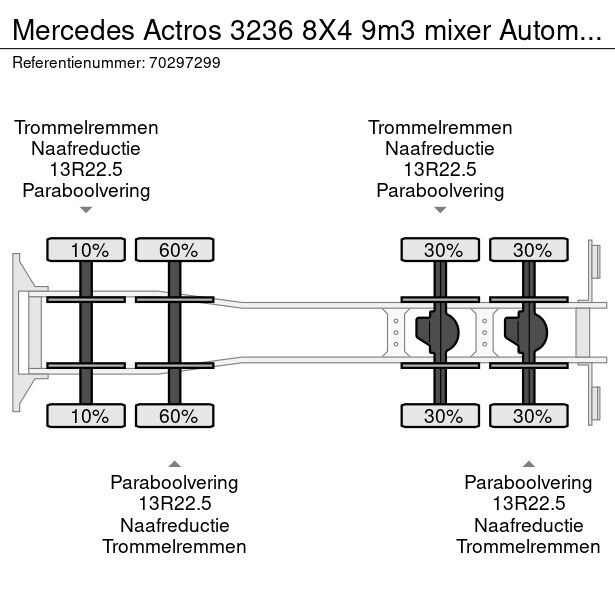 Mercedes Actros 3236 8X4 9m3 mixer Autom...
Referentienummer: 70297299

Trommelremmen
Naafreductie
13R22.5
Paraboolvering

Trommelremmen
Naafreductie
13R22.5
Paraboolvering

10%
60%
30%
30%

10%
60%
30%
30%

Paraboolvering
13R22.5
Naafreductie
Trommelremmen

Paraboolvering
13R22.5
Naafreductie
Trommelremmen