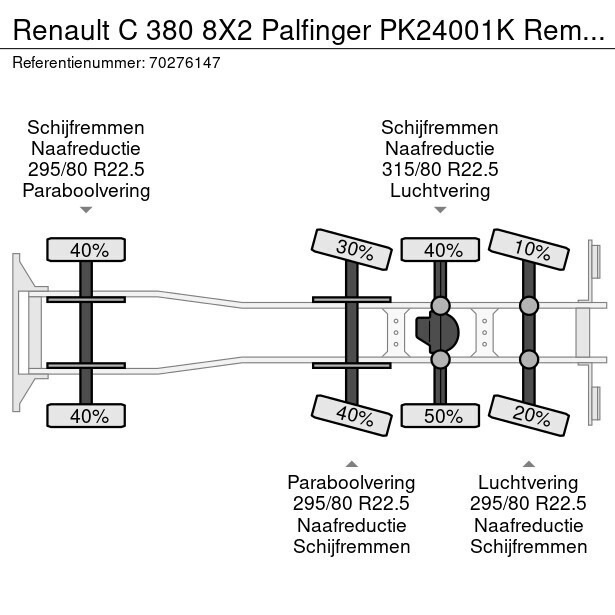 Renault C 380 8X2 Palfinger PK24001K Rem...
Referentienummer: 70276147

Schijfremmen
Naafreductie
295/80 R22.5
Paraboolvering

Schijfremmen
Naafreductie
315/80 R22.5
Luchtvering

40%
30%
40%
10%

40%
40%
50%
20%

Paraboolvering
295/80 R22.5
Naafreductie
Schijfremmen

Luchtvering
295/80 R22.5
Naafreductie
Schijfremmen