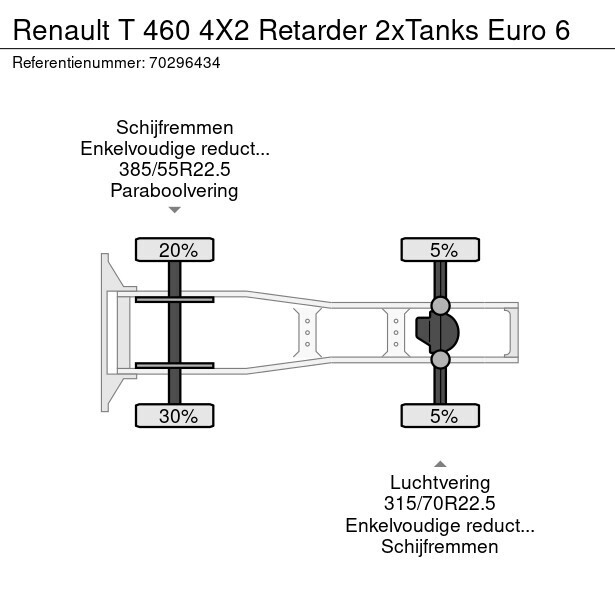 Renault T 460 4X2 Retarder 2xTanks Euro 6

Referentienummer: 70296434

Schijfremmen
Enkelvoudige reduct...
385/55R22.5
Paraboolvering

20%

5%

30%

5%

Luchtvering
315/70R22.5
Enkelvoudige reduct...
Schijfremmen