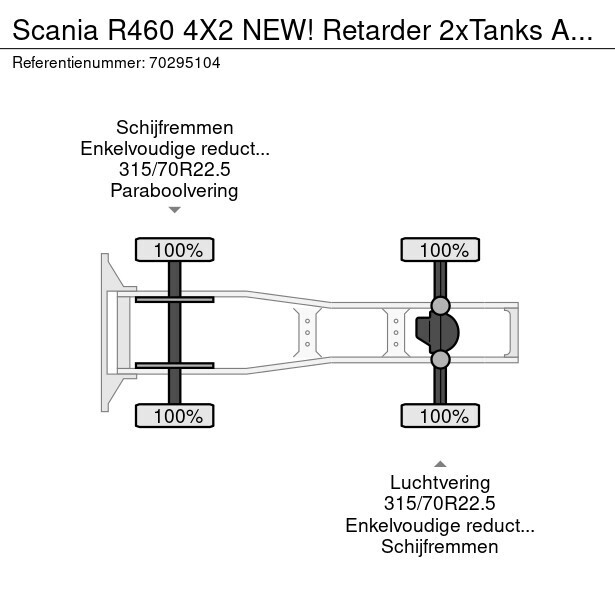 Scania R460 4X2 NEW! Retarder 2xTanks A...

Referentienummer: 70295104

Schijfremmen
Enkelvoudige reduct...
315/70R22.5
Paraboolvering

100%

100%

100%

100%

Luchtvering
315/70R22.5
Enkelvoudige reduct...
Schijfremmen