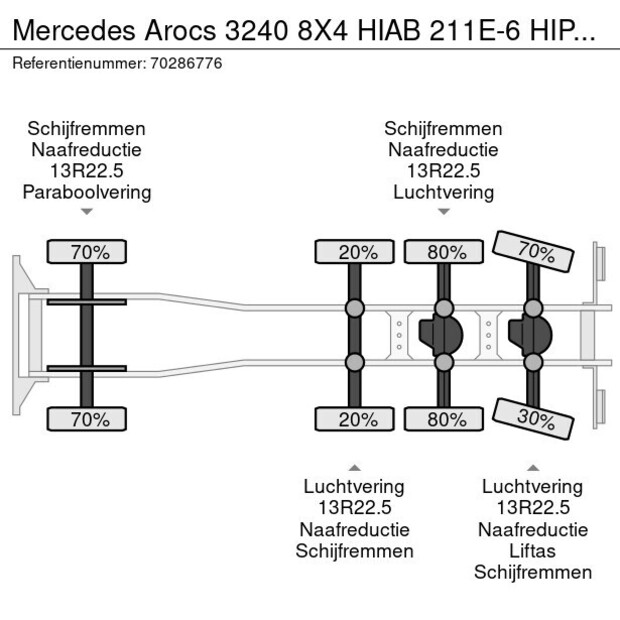 Mercedes Arocs 3240 8X4 HIAB 211E-6 HIP...
Referentienummer: 70286776

Schijfremmen
Naafreductie
13R22.5
Paraboolvering

Schijfremmen
Naafreductie
13R22.5
Luchtvering

70%
20%
80%
70%

70%
20%
80%
30%

Luchtvering
13R22.5
Naafreductie
Schijfremmen

Luchtvering
13R22.5
Naafreductie
Liftas
Schijfremmen