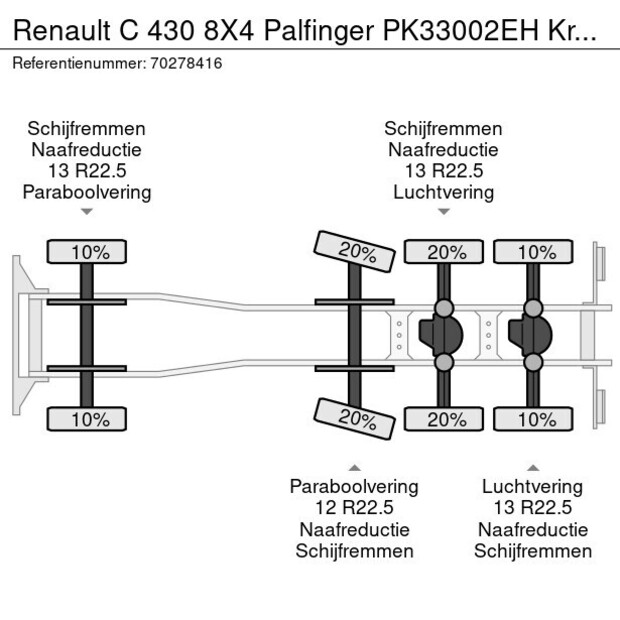 Renault C 430 8X4 Palfinger PK33002EH Kr...
Referentienummer: 70278416

Schijfremmen
Naafreductie
13 R22.5
Paraboolvering

Schijfremmen
Naafreductie
13 R22.5
Luchtvering

10%
20%
20%
10%

10%
20%
20%
10%

Paraboolvering
12 R22.5
Naafreductie
Schijfremmen

Luchtvering
13 R22.5
Naafreductie
Schijfremmen