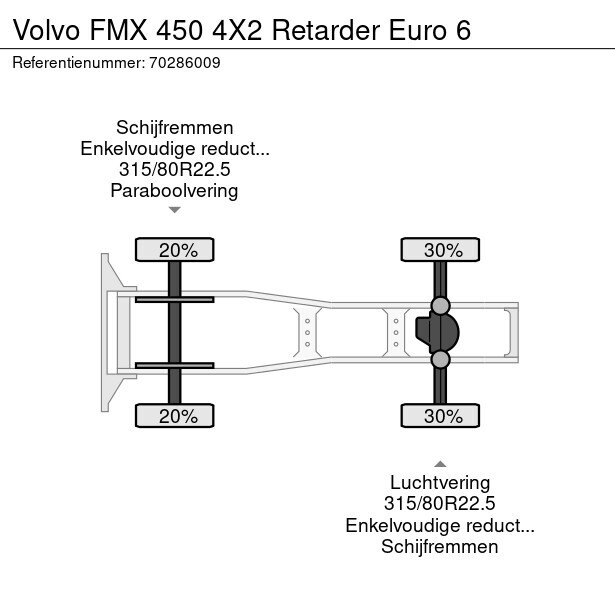 Volvo FMX 450 4X2 Retarder Euro 6

Referentienummer: 70286009

Schijfremmen
Enkelvoudige reduct...
315/80R22.5
Paraboolvering

20%

30%

20%

30%

Luchtvering
315/80R22.5
Enkelvoudige reduct...
Schijfremmen