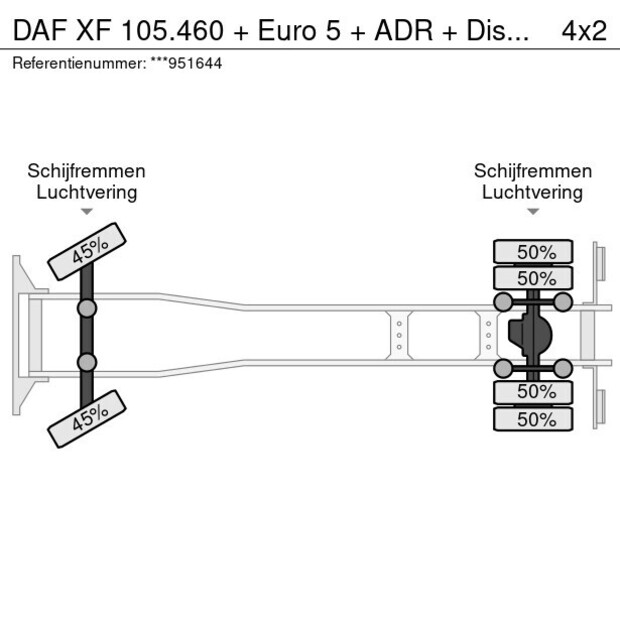 DAF XF 105.460 + Euro 5 + ADR + Dis... 4x2
Referentienummer: ***951644

Schijfremmen
Luchtvering

Schijfremmen
Luchtvering

45%
45%
50%
50%
50%
50%