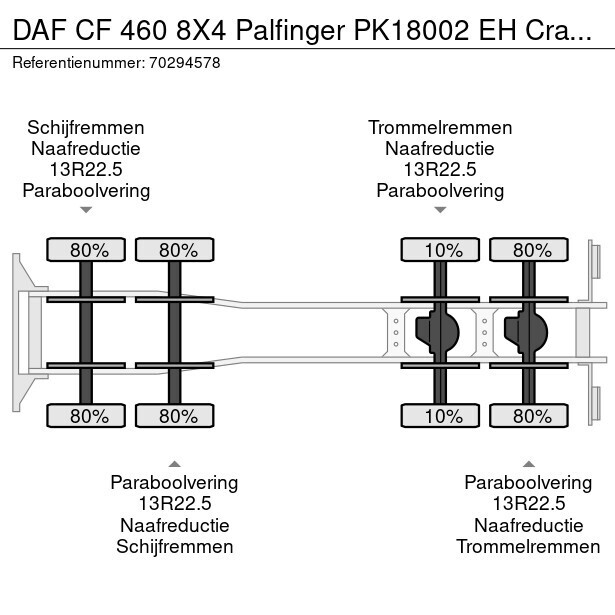 DAF CF 460 8X4 Palfinger PK18002 EH Cra...

Referentienummer: 70294578

Schijfremmen
Naafreductie
13R22.5
Paraboolvering

Trommelremmen
Naafreductie
13R22.5
Paraboolvering

80%
80%
10%
80%

80%
80%
10%
80%

Paraboolvering
13R22.5
Naafreductie
Schijfremmen

Paraboolvering
13R22.5
Naafreductie
Trommelremmen