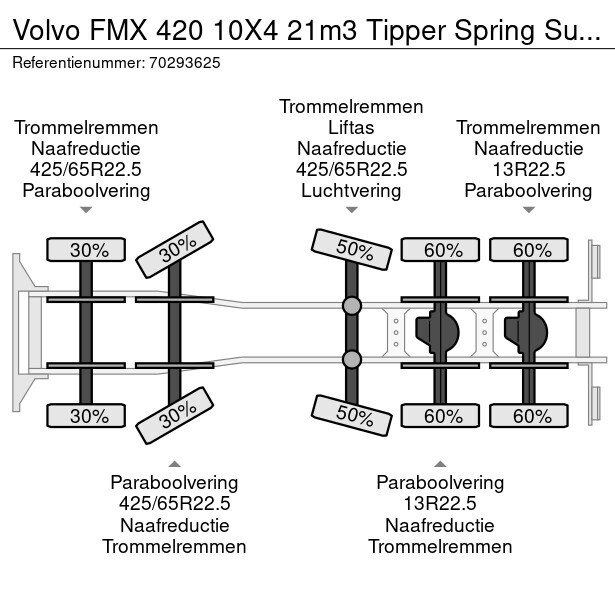 Volvo FMX 420 10X4 21m3 Tipper Spring Su...
Referentienummer: 70293625

Trommelremmen
Naafreductie
425/65R22.5
Paraboolvering

Trommelremmen
Liftas
Naafreductie
425/65R22.5
Luchtvering

Trommelremmen
Naafreductie
13R22.5
Paraboolvering

30%
30%
50%
60%
60%

30%
30%
50%
60%
60%

Paraboolvering
425/65R22.5
Naafreductie
Trommelremmen

Paraboolvering
13R22.5
Naafreductie
Trommelremmen