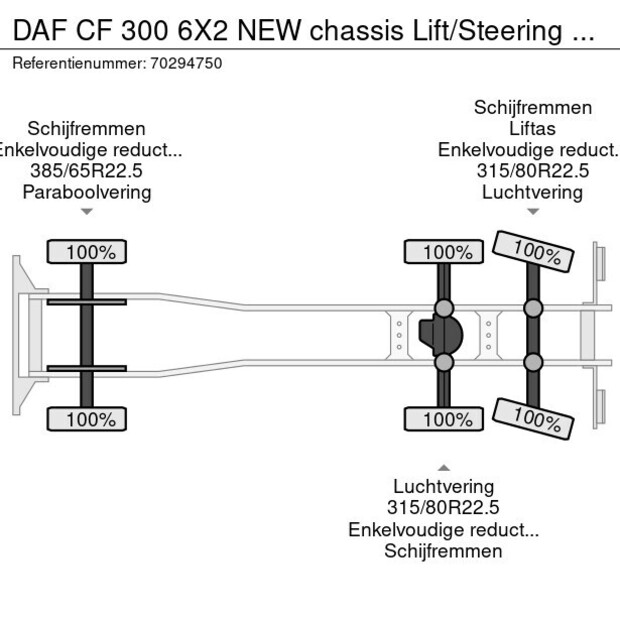 DAF CF 300 6X2 NEW chassis Lift/Steering ...

Referentienummer: 70294750

Schijfremmen
Enkelvoudige reduct...
385/65R22.5
Paraboolvering

Schijfremmen
Liftas
Enkelvoudige reduct.
315/80R22.5
Luchtvering

100%
100%
100%
100%
100%
100%

Luchtvering
315/80R22.5
Enkelvoudige reduct...
Schijfremmen