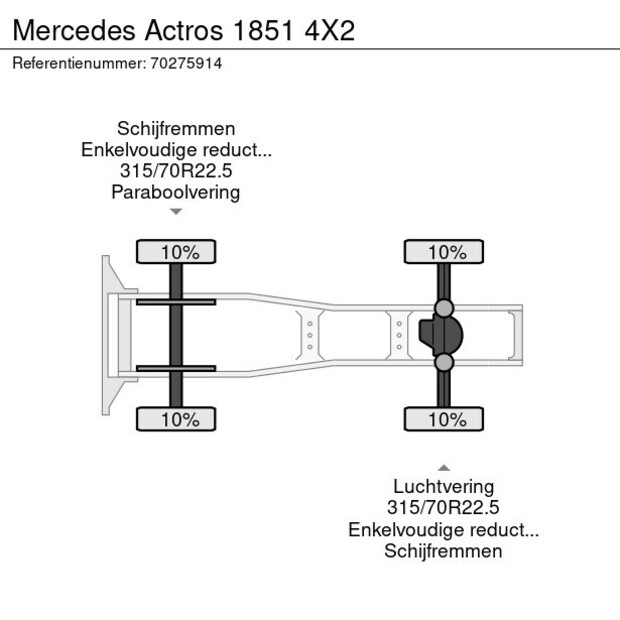 Mercedes Actros 1851 4X2

Referentienummer: 70275914

Schijfremmen
Enkelvoudige reduct...
315/70R22.5
Paraboolvering

10%

10%

10%

10%

Luchtvering
315/70R22.5
Enkelvoudige reduct...
Schijfremmen