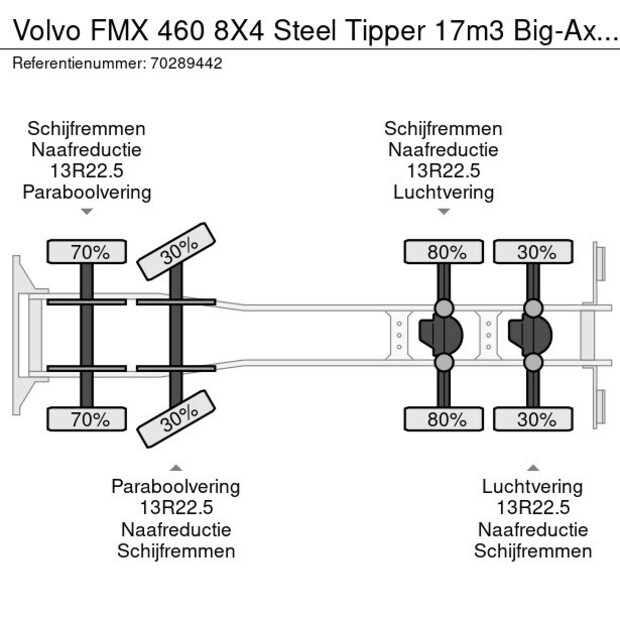 Volvo FMX 460 8X4 Steel Tipper 17m3 Big-Ax...
Referentienummer: 70289442

Schijfremmen
Naafreductie
13R22.5
Paraboolvering

Schijfremmen
Naafreductie
13R22.5
Luchtvering

70%
30%
80%
30%

70%
30%
80%
30%

Paraboolvering
13R22.5
Naafreductie
Schijfremmen

Luchtvering
13R22.5
Naafreductie
Schijfremmen