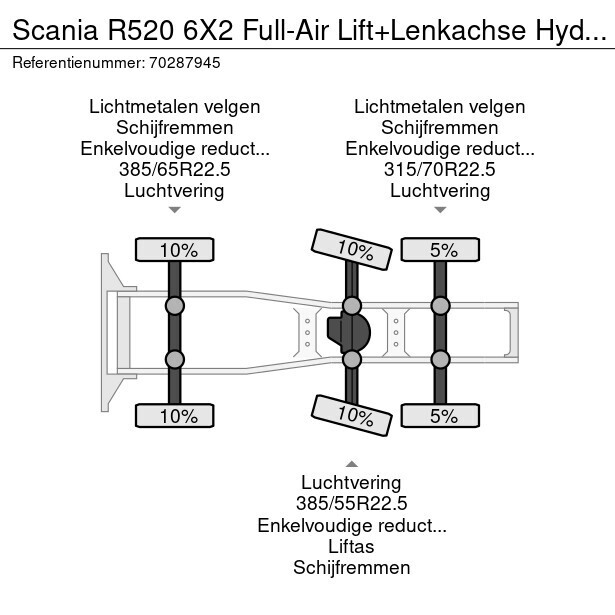 Scania R520 6X2 Full-Air Lift+Lenkachse Hyd...

Referentienummer: 70287945

Lichtmetalen velgen
Schijfremmen
Enkelvoudige reduct...
385/65R22.5
Luchtvering

Lichtmetalen velgen
Schijfremmen
Enkelvoudige reduct...
315/70R22.5
Luchtvering

10%

10%

5%

10%

10%

5%

Luchtvering
385/55R22.5
Enkelvoudige reduct...
Liftas
Schijfremmen