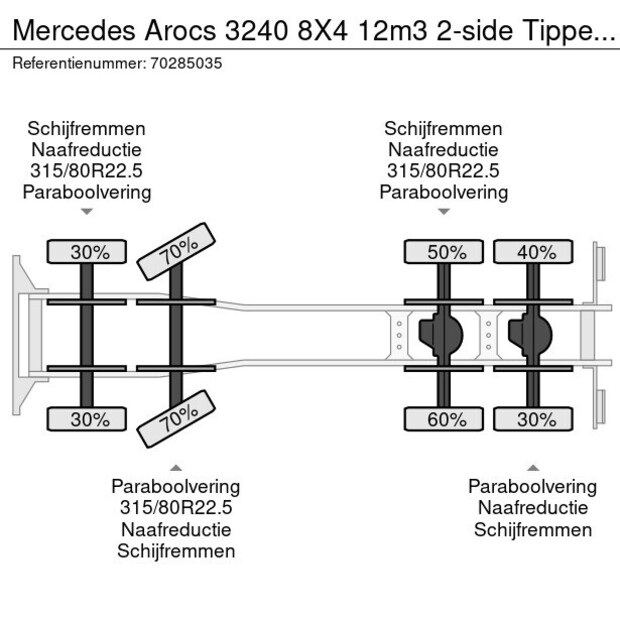 Mercedes Arocs 3240 8X4 12m3 2-side Tippe...
Referentienummer: 70285035

Schijfremmen
Naafreductie
315/80R22.5
Paraboolvering

Schijfremmen
Naafreductie
315/80R22.5
Paraboolvering

30%

70%

50%

40%

30%

70%

60%

30%

Paraboolvering
315/80R22.5
Naafreductie
Schijfremmen

Paraboolvering
Naafreductie
Schijfremmen