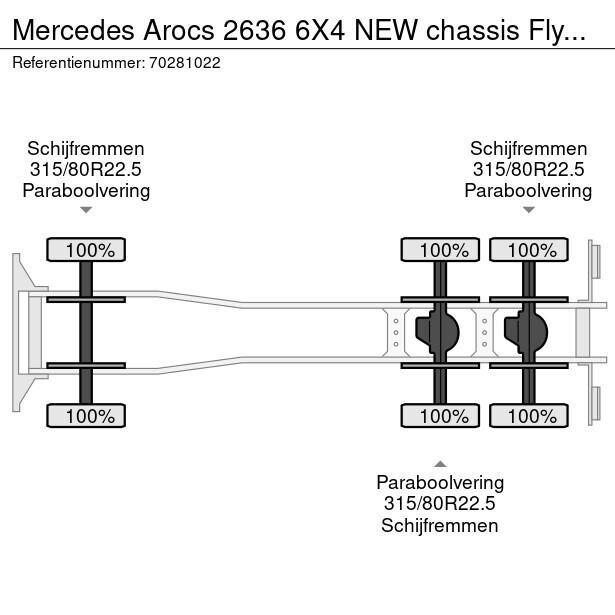 Mercedes Arocs 2636 6X4 NEW chassis Fly...

Referentienummer: 70281022

Schijfremmen
315/80R22.5
Paraboolvering

Schijfremmen
315/80R22.5
Paraboolvering

100%

100%

100%

100%

100%

100%

Paraboolvering
315/80R22.5
Schijfremmen