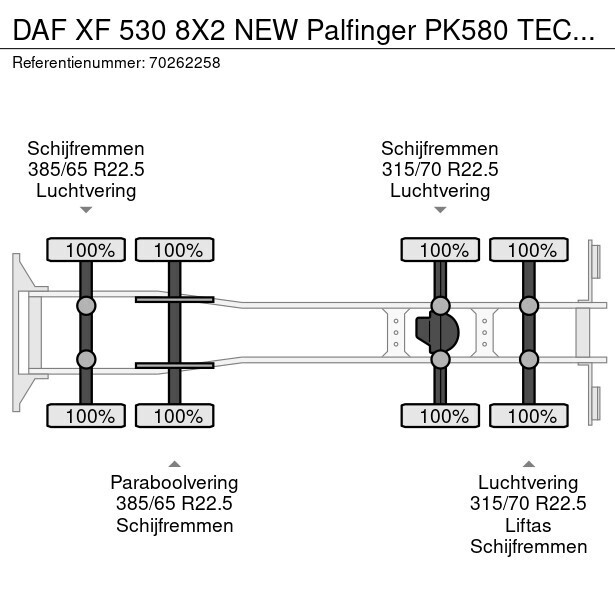 DAF XF 530 8X2 NEW Palfinger PK580 TEC...
Referentienummer: 70262258

Schijfremmen
385/65 R22.5
Luchtvering

Schijfremmen
315/70 R22.5
Luchtvering

100% 100% 100% 100%

100% 100% 100% 100%

Paraboolvering
385/65 R22.5
Schijfremmen

Luchtvering
315/70 R22.5
Liftas
Schijfremmen