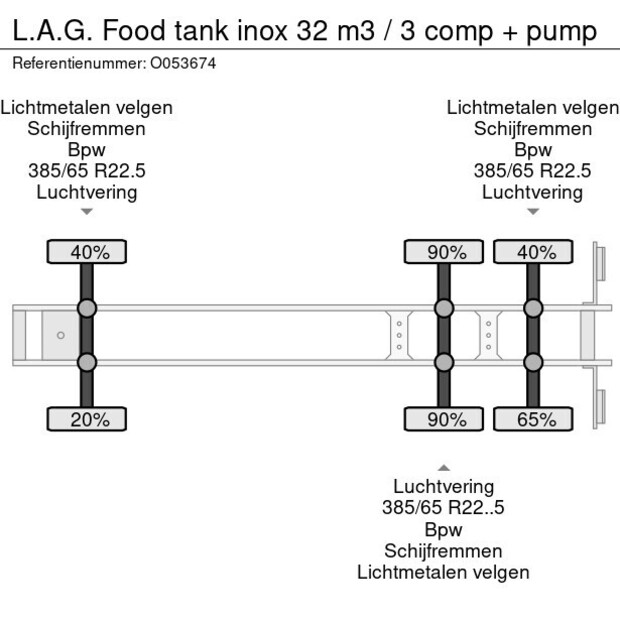 L.A.G. Food tank inox 32 m3 / 3 comp + pump

Referentienummer: O053674

Lichtmetalen velgen
Schijfremmen
Bpw
385/65 R22.5
Luchtvering

Lichtmetalen velgen
Schijfremmen
Bpw
385/65 R22.5
Luchtvering

40%

90%

40%

20%

90%

65%

Luchtvering
385/65 R22..5
Bpw
Schijfremmen
Lichtmetalen velgen