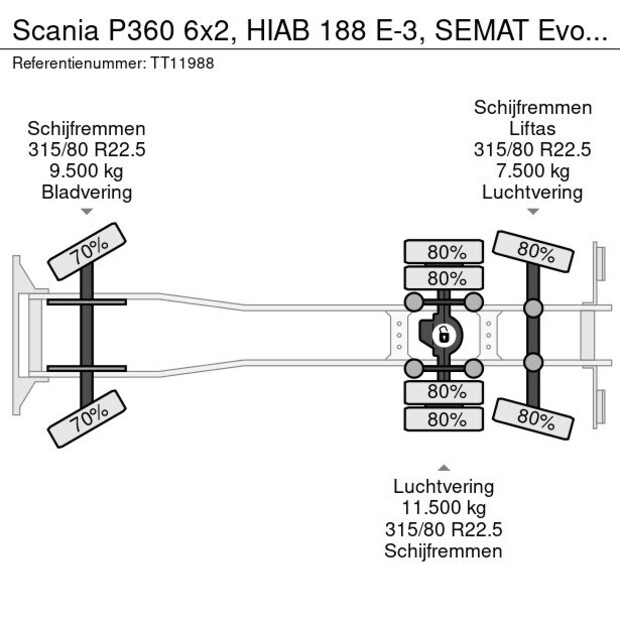 Scania P360 6x2, HIAB 188 E-3, SEMAT Evo...
Referentienummer: TT11988

Schijfremmen
315/80 R22.5
9.500 kg
Bladvering

Schijfremmen
Liftas
315/80 R22.5
7.500 kg
Luchtvering

70%
70%
80%
80%
80%
80%
80%
80%

Luchtvering
11.500 kg
315/80 R22.5
Schijfremmen