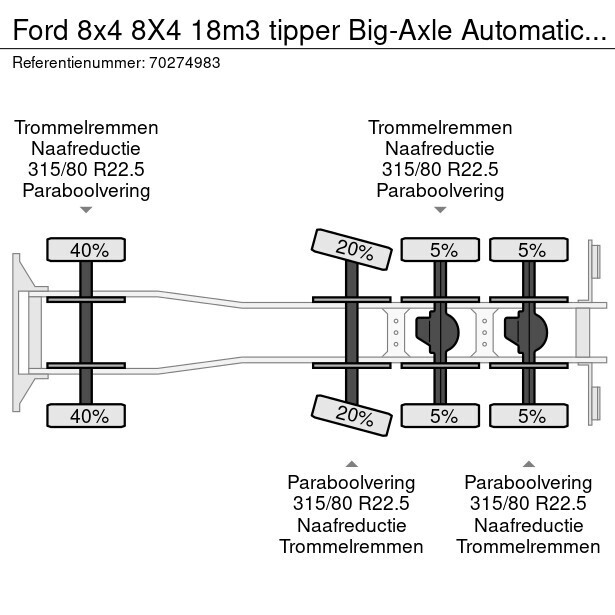 Ford 8x4 8X4 18m3 tipper Big-Axle Automatic...
Referentienummer: 70274983

Trommelremmen
Naafreductie
315/80 R22.5
Paraboolvering

Trommelremmen
Naafreductie
315/80 R22.5
Paraboolvering

40%
20%
5%
5%

40%
20%
5%
5%

Paraboolvering
315/80 R22.5
Naafreductie
Trommelremmen

Paraboolvering
315/80 R22.5
Naafreductie
Trommelremmen