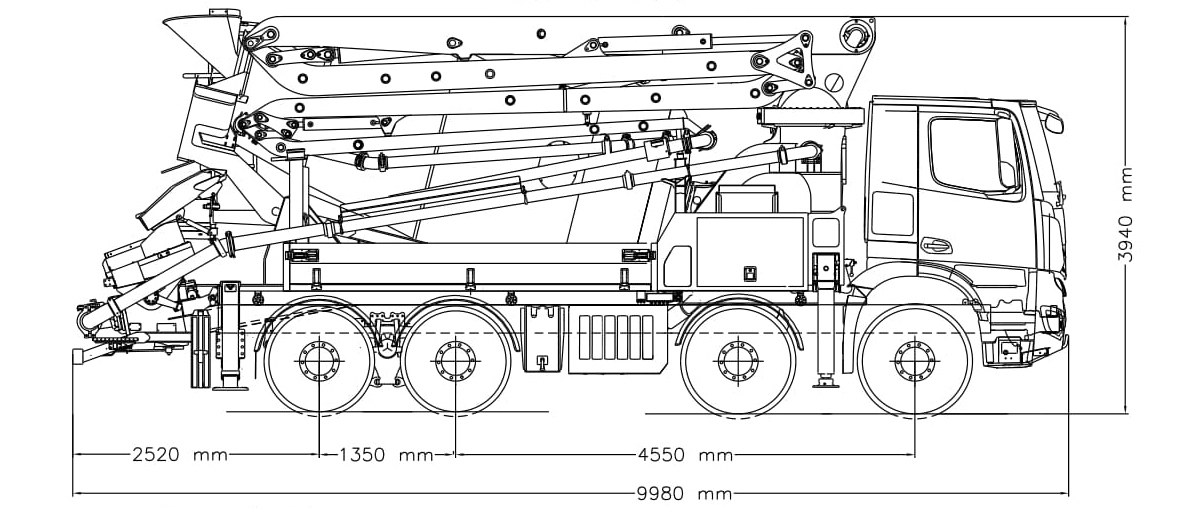 3940 mm

2520 mm

1350 mm

4550 mm

9980 mm